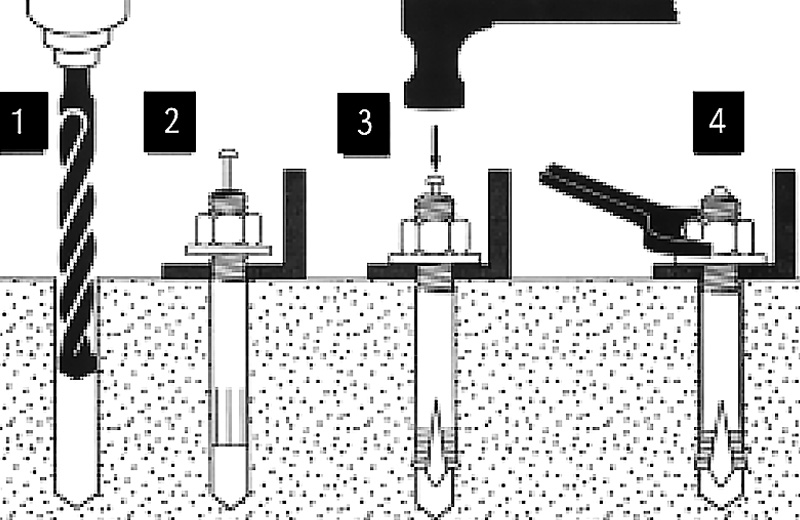 1

2

3

4